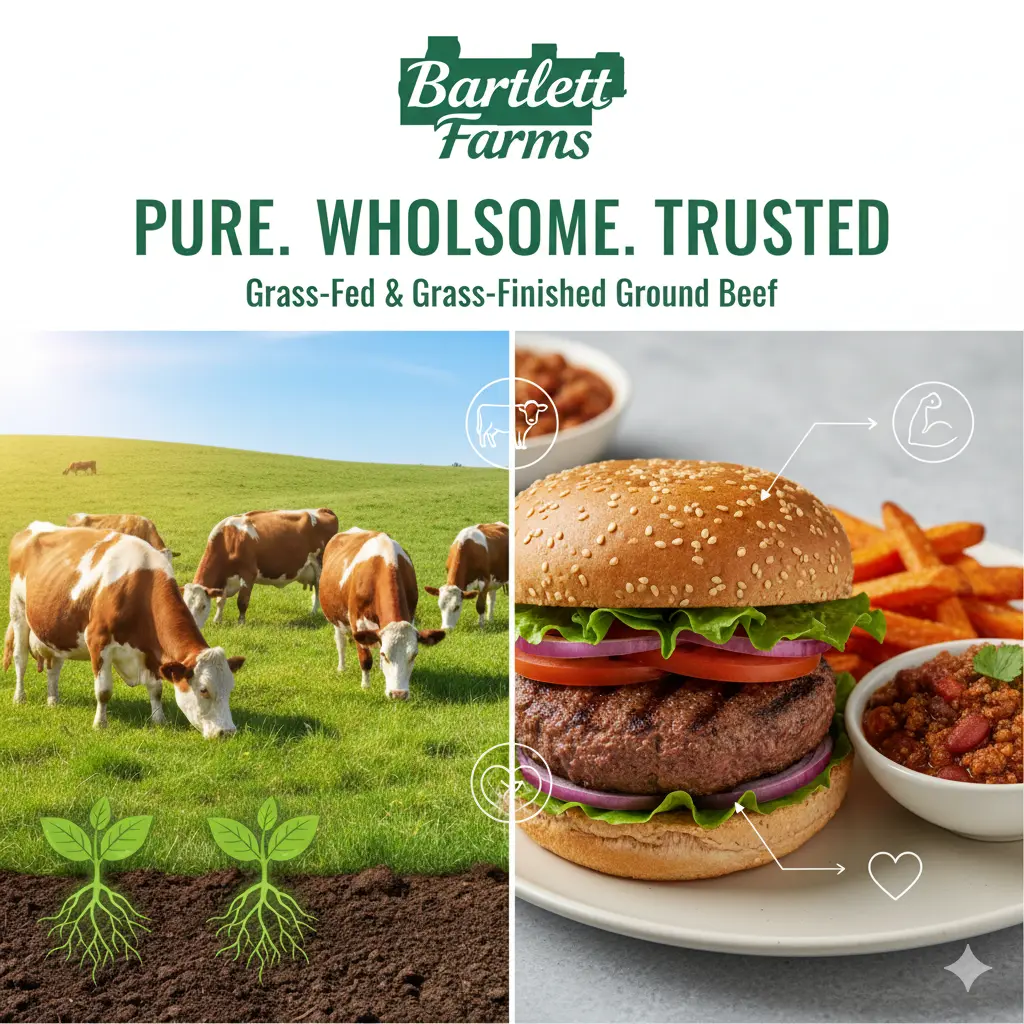 Bartlett Farms

PURE. WHOLSOME. TRUSTED

Grass-Fed & Grass-Finished Ground Beef